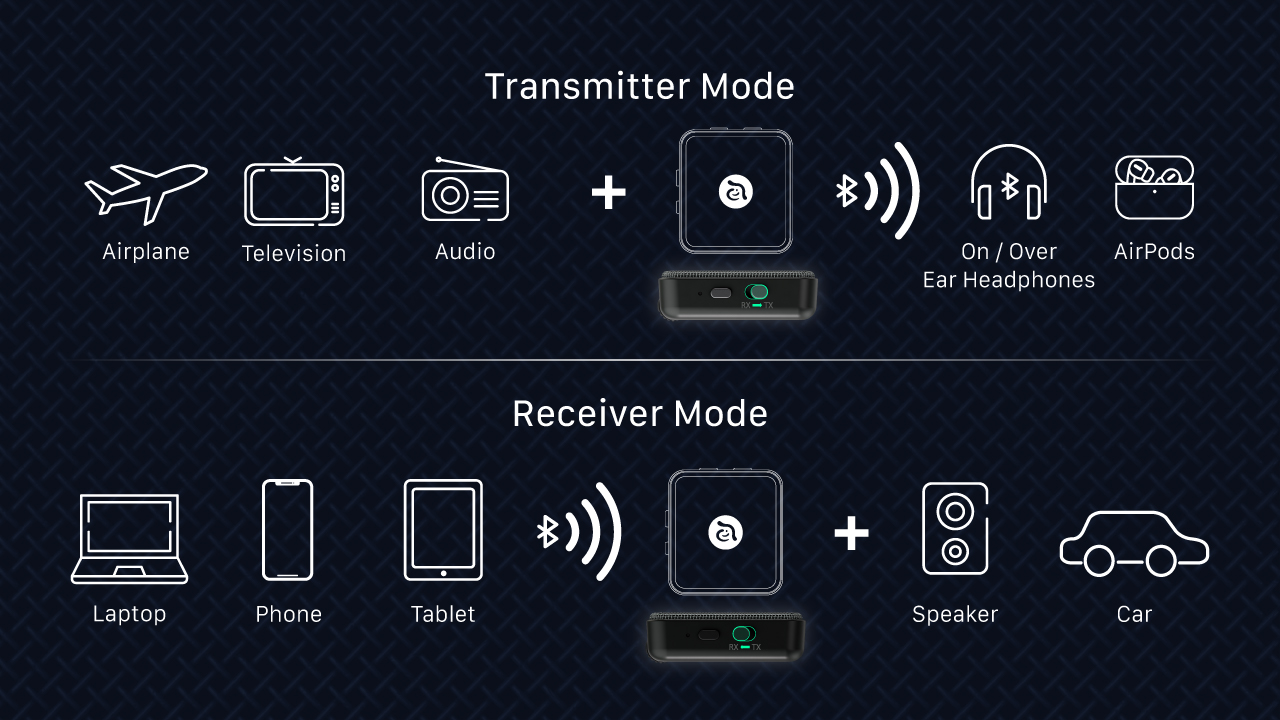 Transmitter Mode

Airplane

Television

Audio

+

RX TX

On / Over Ear Headphones

AirPods

Receiver Mode

Laptop

Phone

Tablet

RX TX

+

Speaker

Car